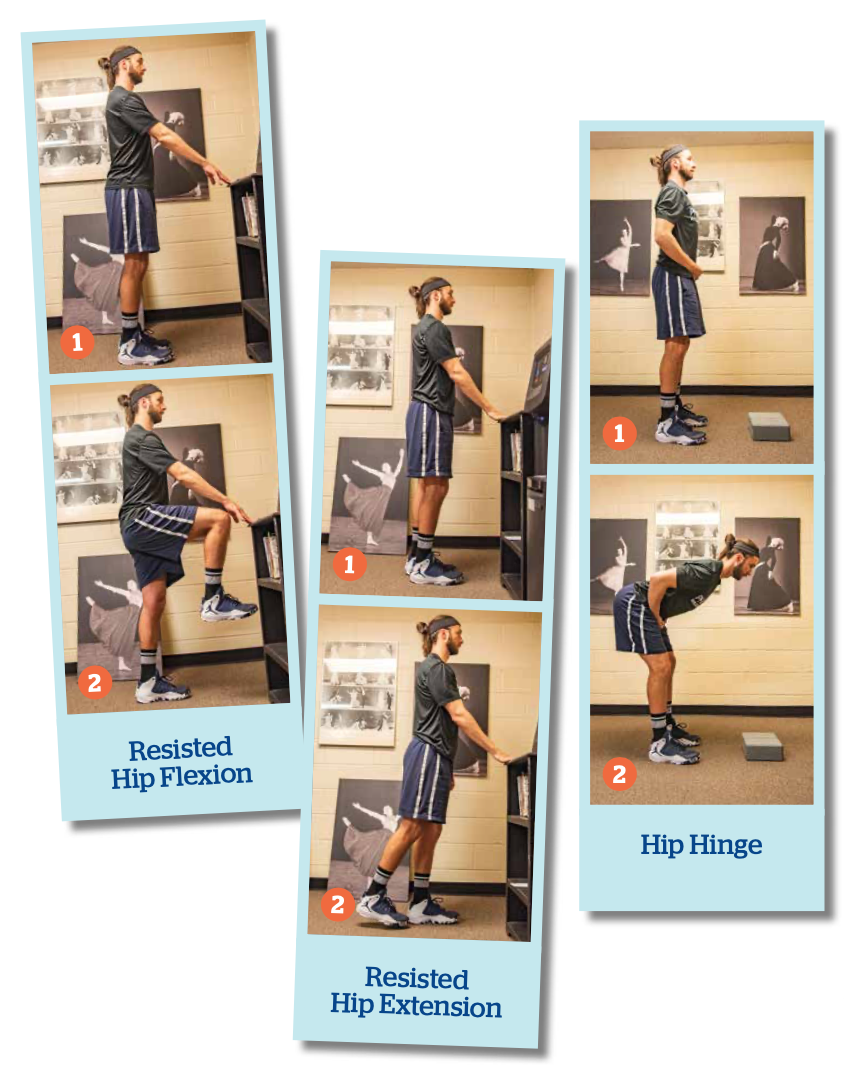 1

2

Resisted Hip Flexion

1

2

Resisted Hip Extension

1

2

Hip Hinge